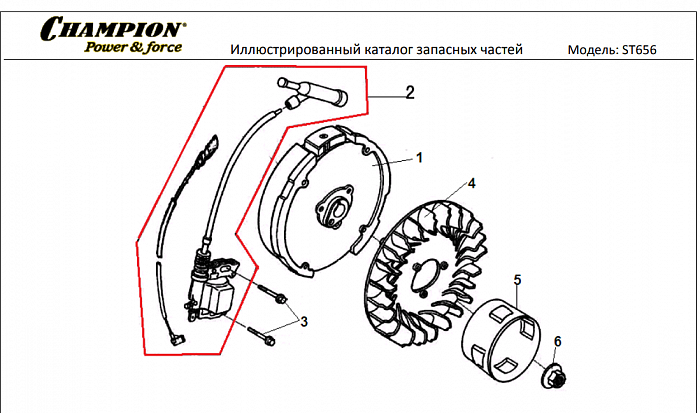 CHAMPION®
Power & force

Иллюстрированный каталог запасных частей

Модель: ST656

2
1
4
5
3
6