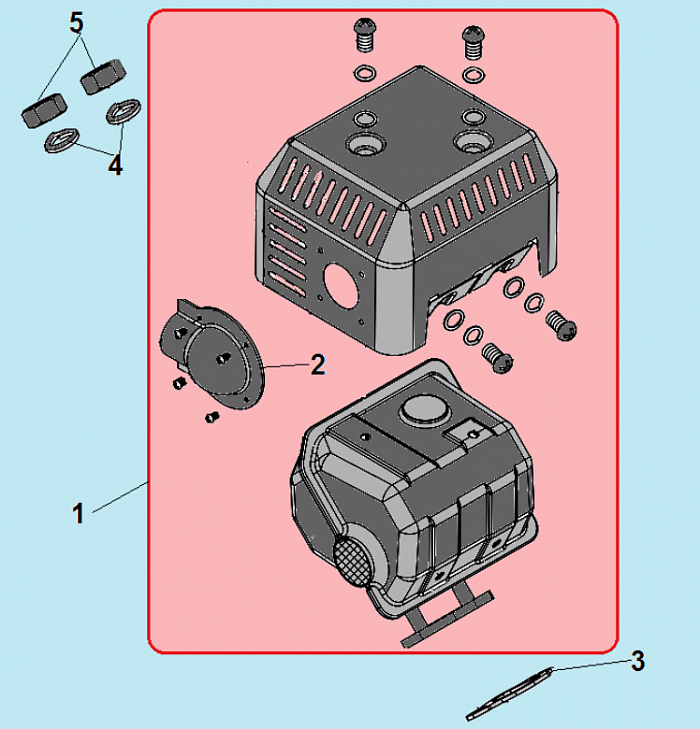 5
4
2
1
3